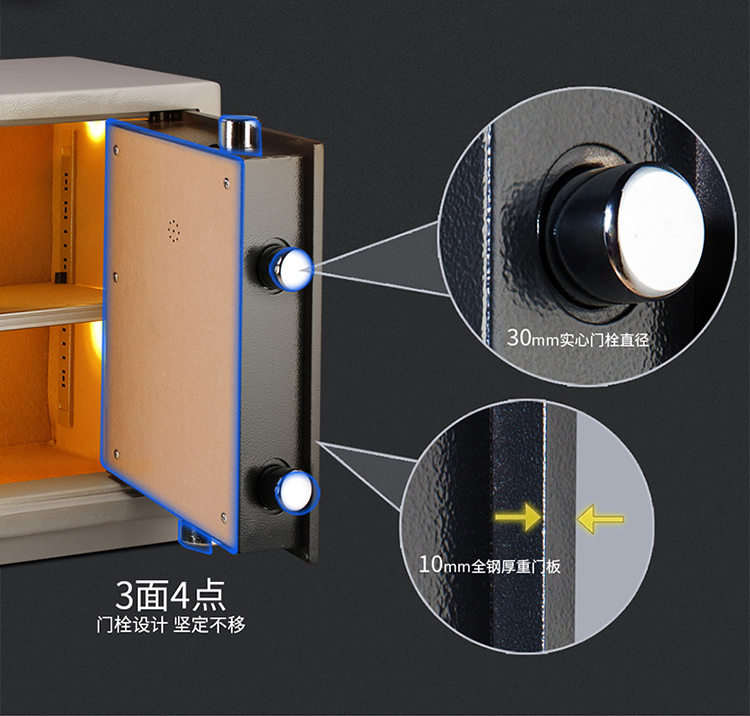 30mm实心门栓直径

10mm全钢厚重门板

3面4点
门栓设计 坚定不移