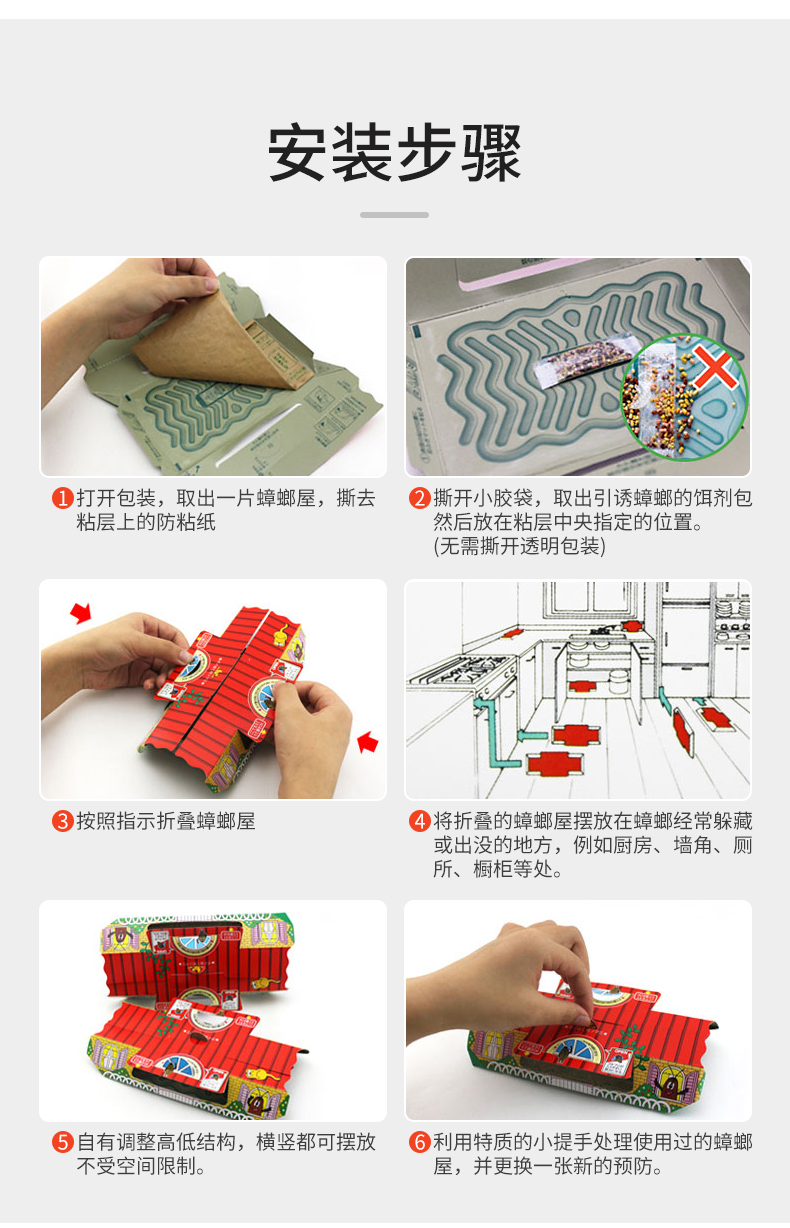 安装步骤

1 打开包装，取出一片蟑螂屋，撕去粘层上的防粘纸

2 撕开小胶袋，取出引诱蟑螂的饵剂包然后放在粘层中央指定的位置。(无需撕开透明包装)

3 按照指示折叠蟑螂屋

4 将折叠的蟑螂屋摆放在蟑螂经常躲藏或出没的地方，例如厨房、墙角、厕所、橱柜等处。

5 自有调整高低结构，横竖都可摆放不受空间限制。

6 利用特质的小提手处理使用过的蟑螂屋，并更换一张新的预防。