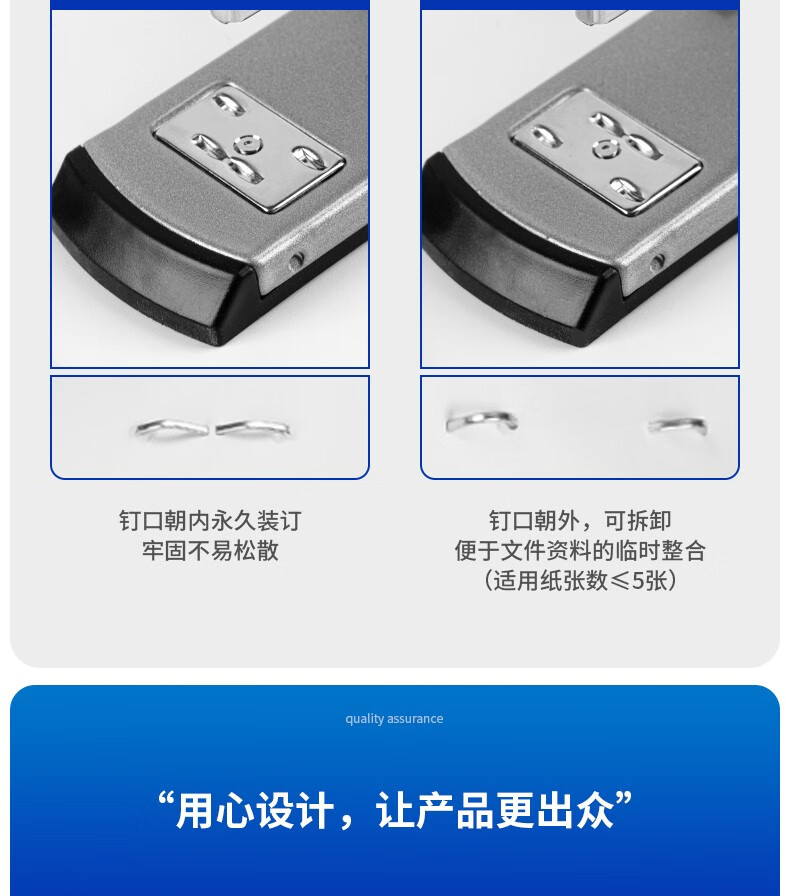 钉口朝内永久装订
牢固不易松散

钉口朝外，可拆卸
便于文件资料的临时整合
（适用纸张数≤5张）

quality assurance

“用心设计，让产品更出众”