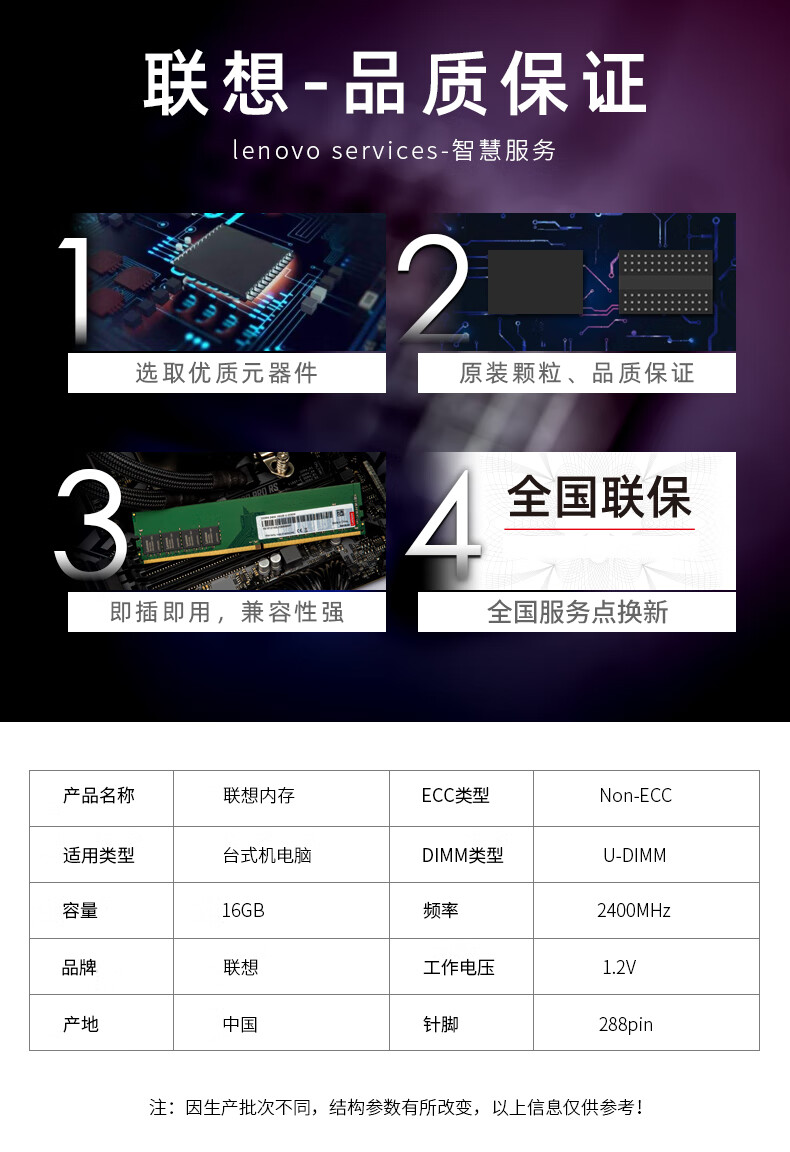 联想-品质保证

lenovo services-智慧服务

1
选取优质元器件

2
原装颗粒、品质保证

3
即插即用，兼容性强

4
全国联保
全国服务点换新

| 产品名称 | 联想内存 | ECC类型 | Non-ECC |
|---|---|---|---|
| 适用类型 | 台式机电脑 | DIMM类型 | U-DIMM |
| 容量 | 16GB | 频率 | 2400MHz |
| 品牌 | 联想 | 工作电压 | 1.2V |
| 产地 | 中国 | 针脚 | 288pin |

注：因生产批次不同，结构参数有所改变，以上信息仅供参考！