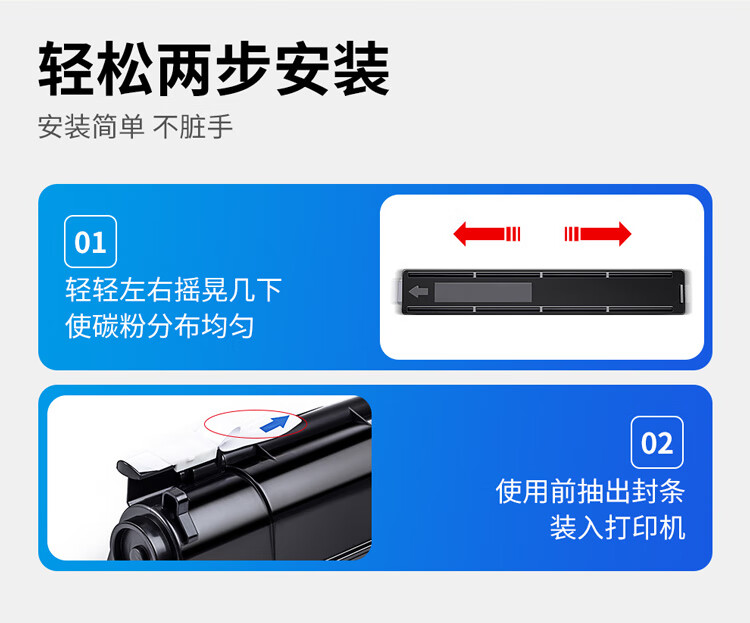 轻松两步安装

安装简单 不脏手

01

轻轻左右摇晃几下
使碳粉分布均匀

02

使用前抽出封条
装入打印机