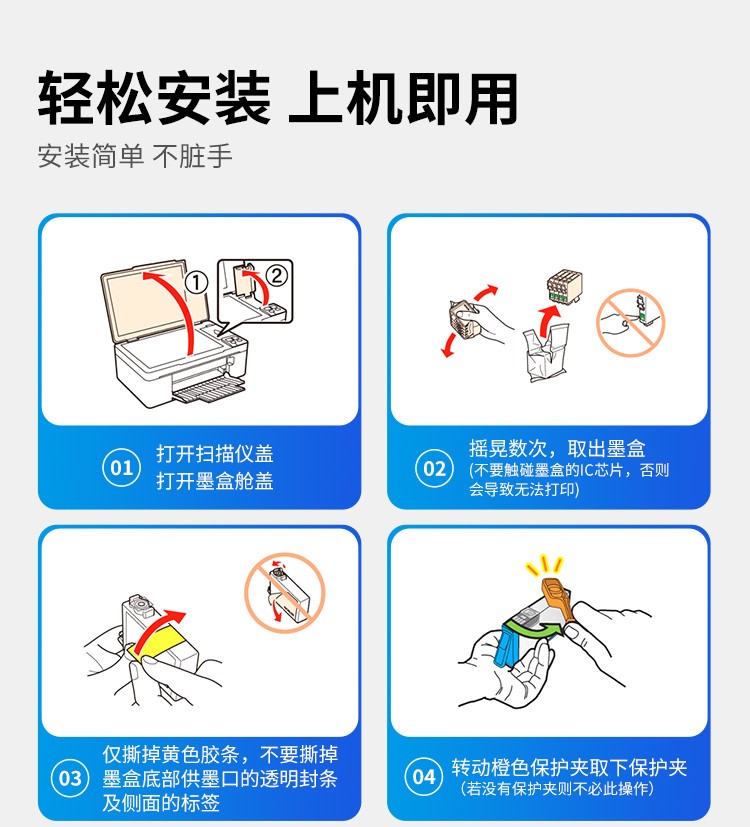 轻松安装 上机即用
安装简单 不脏手

①
②

01 打开扫描仪盖
打开墨盒舱盖

02 摇晃数次，取出墨盒
(不要触碰墨盒的IC芯片，否则会导致无法打印)

03 仅撕掉黄色胶条，不要撕掉墨盒底部供墨口的透明封条及侧面的标签

04 转动橙色保护夹取下保护夹
(若没有保护夹则不必此操作)