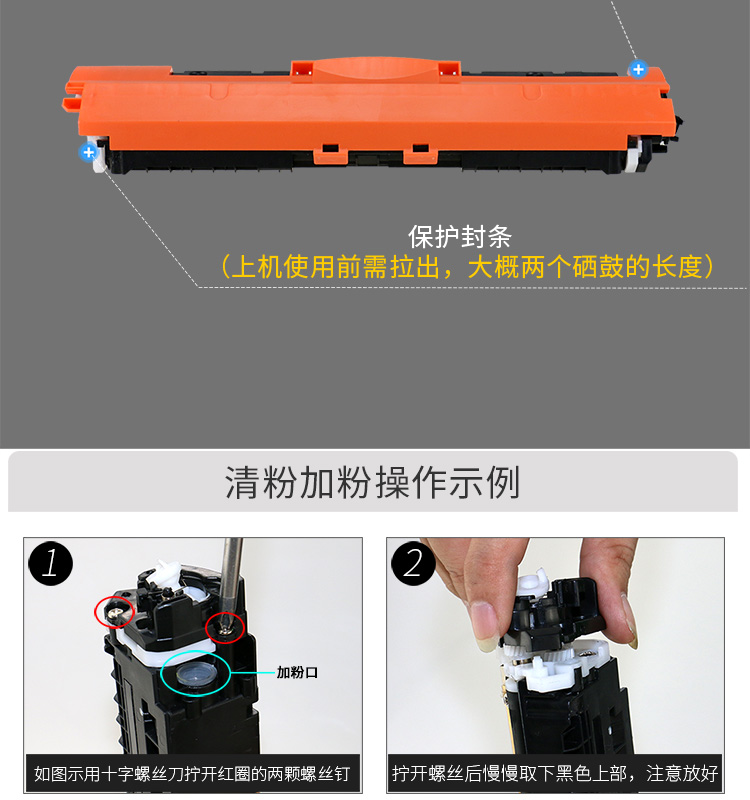 保护封条
（上机使用前需拉出，大概两个硒鼓的长度）

清粉加粉操作示例

1

加粉口

如图示用十字螺丝刀拧开红圈的两颗螺丝钉

2

拧开螺丝后慢慢取下黑色上部，注意放好