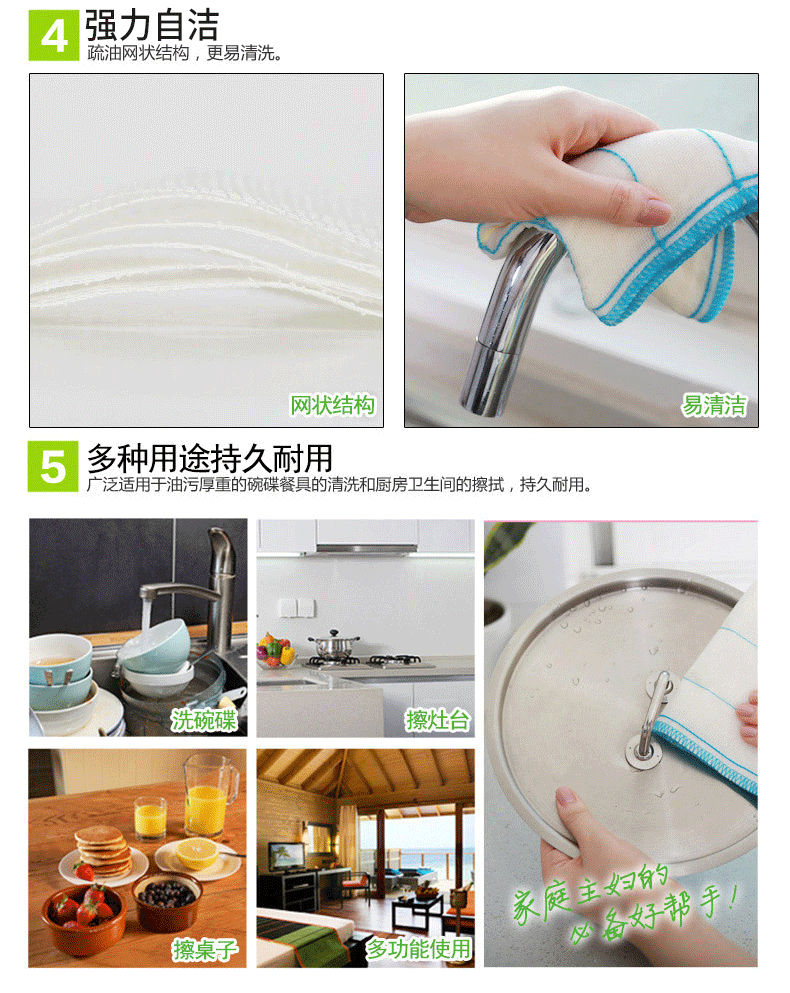 4 强力自洁
疏油网状结构，更易清洗。

网状结构

易清洁

5 多种用途持久耐用
广泛适用于油污厚重的碗碟餐具的清洗和厨房卫生间的擦拭，持久耐用。

洗碗碟

擦灶台

擦桌子

多功能使用

家庭主妇的必备好帮手！