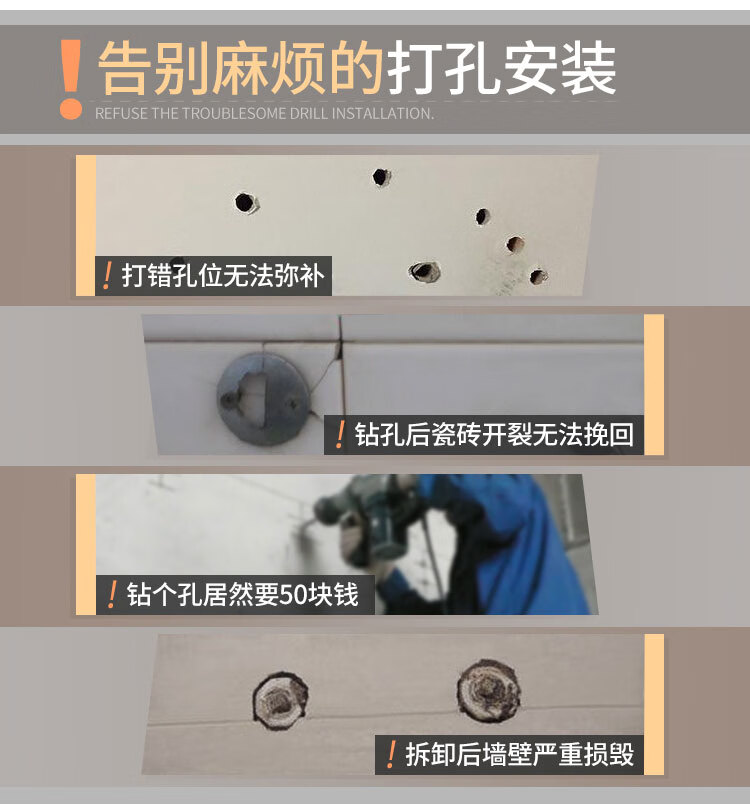 ! 告别麻烦的打孔安装
REFUSE THE TROUBLESOME DRILL INSTALLATION.

! 打错孔位无法弥补

! 钻孔后瓷砖开裂无法挽回

! 钻个孔居然要50块钱

! 拆卸后墙壁严重损毁