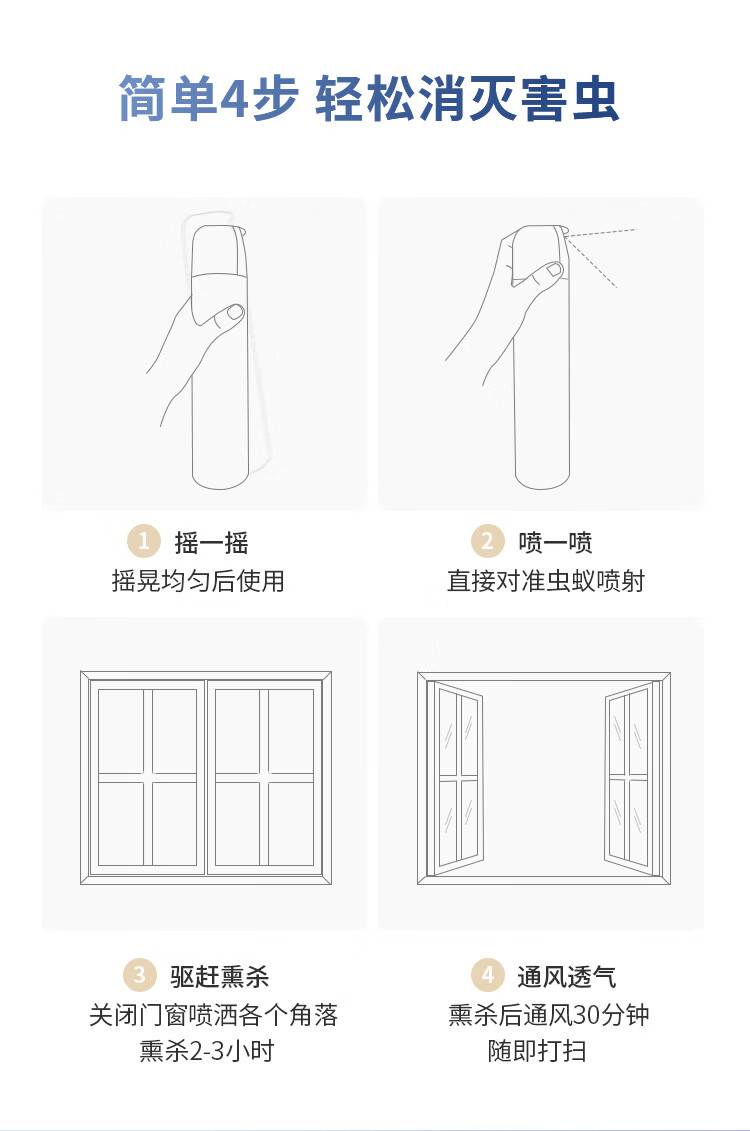 简单4步 轻松消灭害虫

1 摇一摇
摇晃均匀后使用

2 喷一喷
直接对准虫蚁喷射

3 驱赶熏杀
关闭门窗喷洒各个角落
熏杀2-3小时

4 通风透气
熏杀后通风30分钟
随即打扫