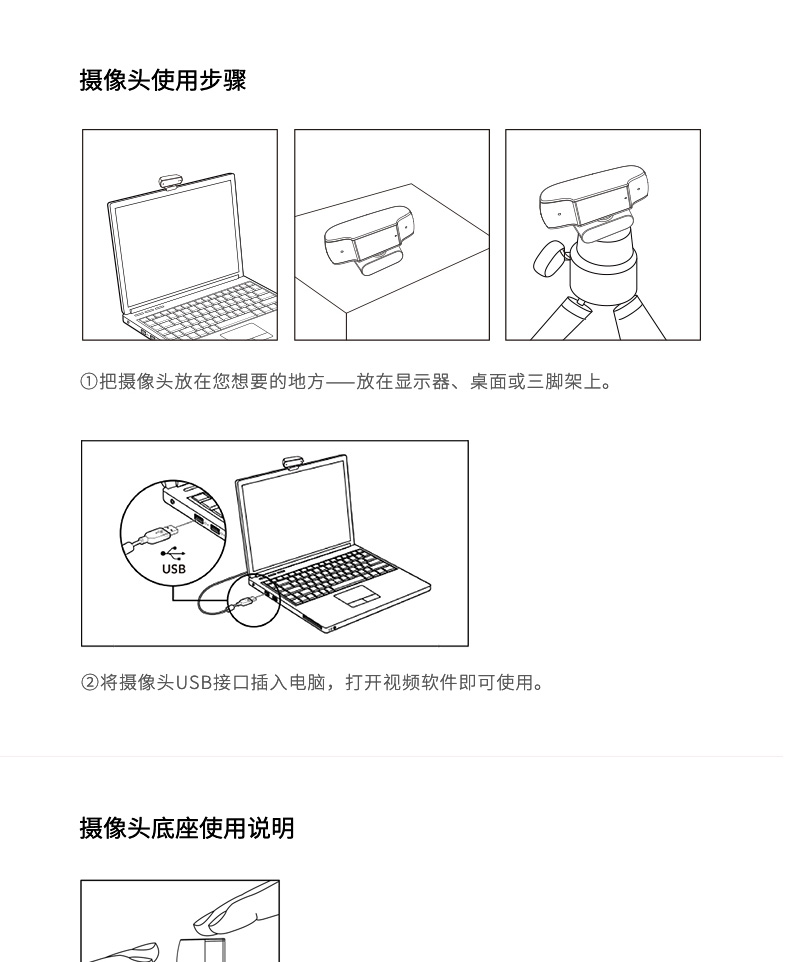 摄像头使用步骤

①把摄像头放在您想要的地方——放在显示器、桌面或三脚架上。

USB

②将摄像头USB接口插入电脑，打开视频软件即可使用。

摄像头底座使用说明