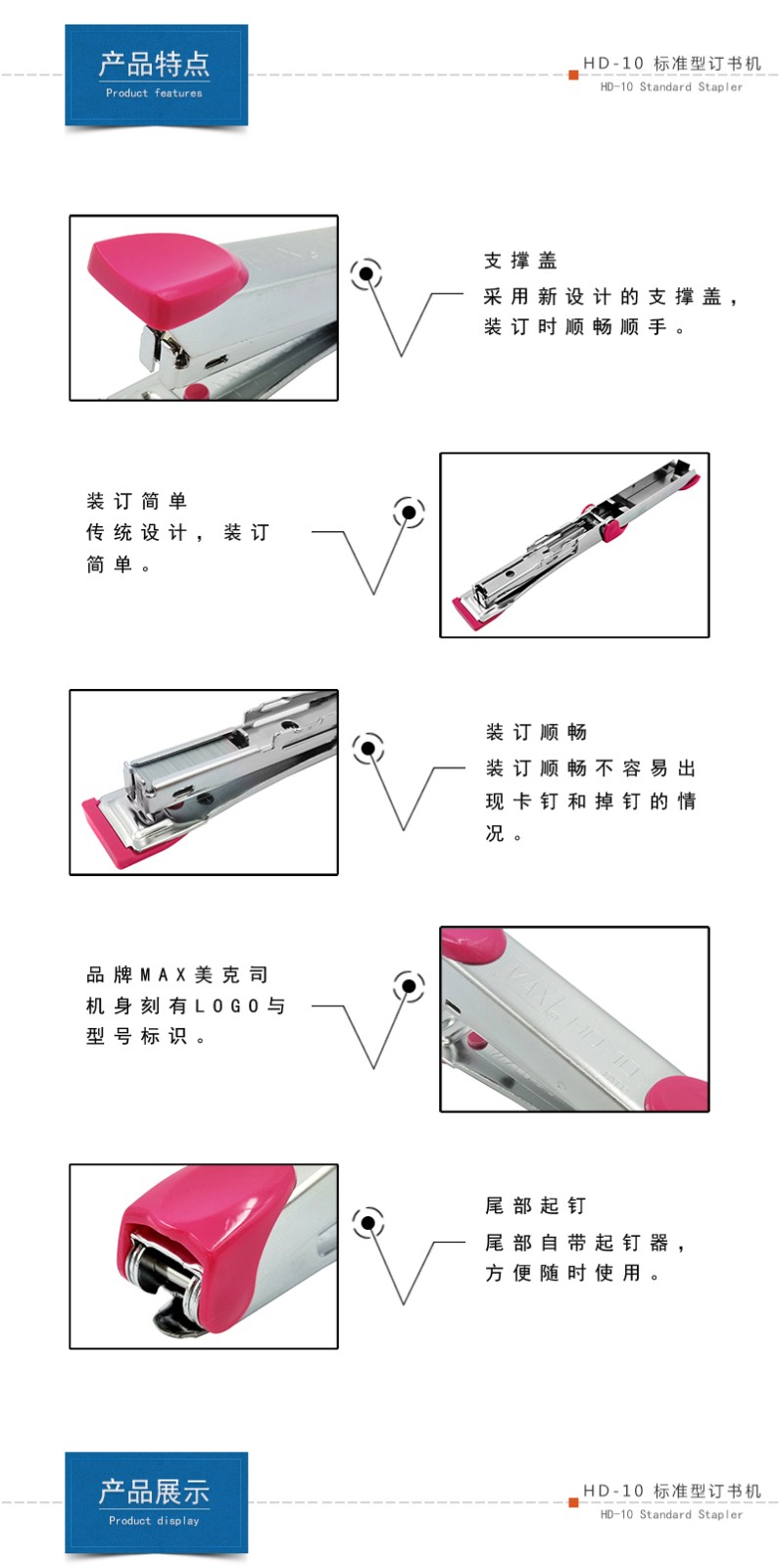 产品特点
Product features

HD-10 标准型订书机
HD-10 Standard Stapler

支撑盖
采用新设计的支撑盖，装订时顺畅顺手。

装订简单
传统设计，装订简单。

装订顺畅
装订顺畅不容易出现卡钉和掉钉的情况。

品牌MAX美克司机身刻有LOGO与型号标识。

MAX HD-10

尾部起钉
尾部自带起钉器，方便随时使用。

产品展示
Product display

HD-10 标准型订书机
HD-10 Standard Stapler