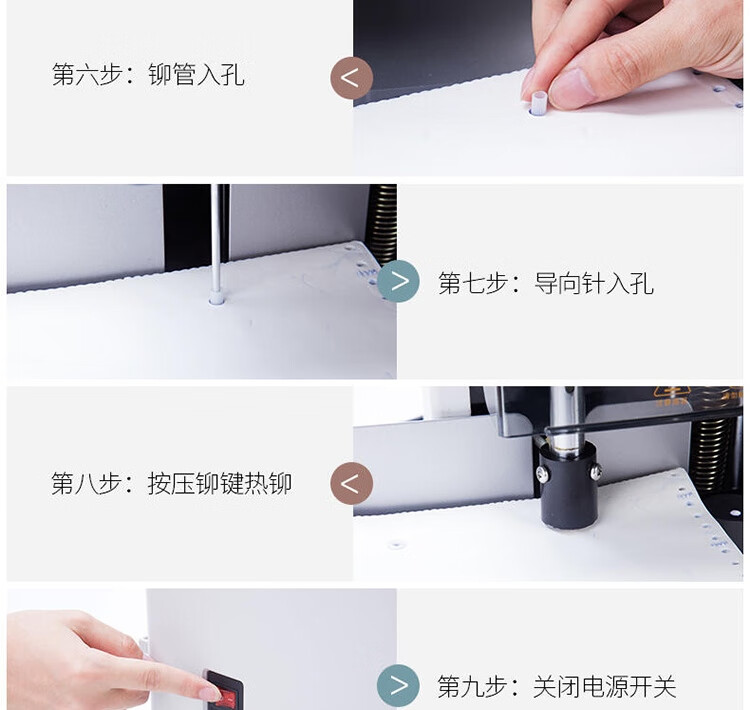 第六步：铆管入孔

<

>

第七步：导向针入孔

第八步：按压铆键热铆

<

>

第九步：关闭电源开关